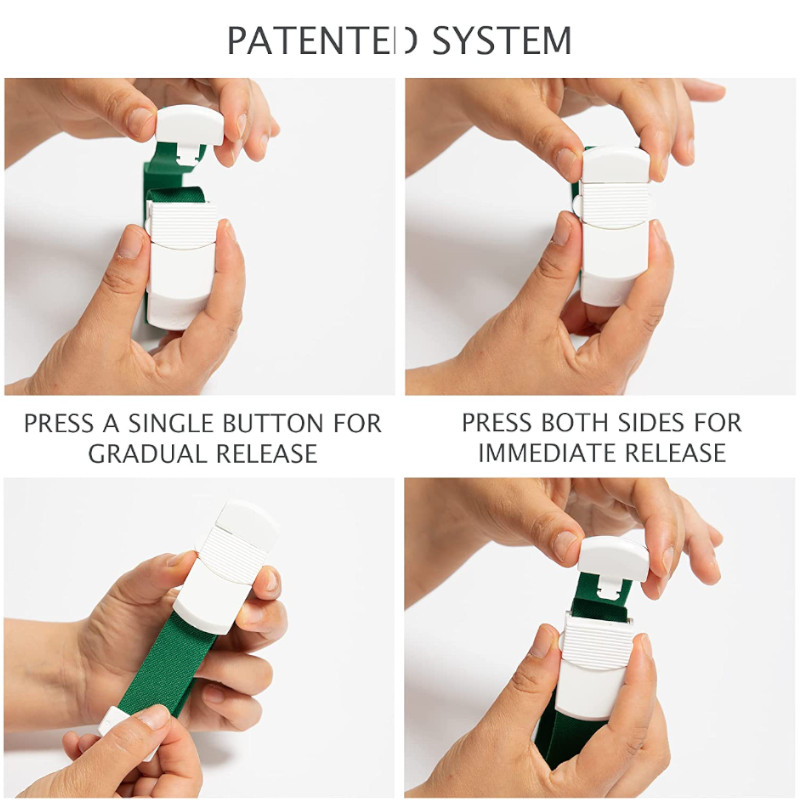 PATENTED SYSTEM

PRESS A SINGLE BUTTON FOR GRADUAL RELEASE

PRESS BOTH SIDES FOR IMMEDIATE RELEASE