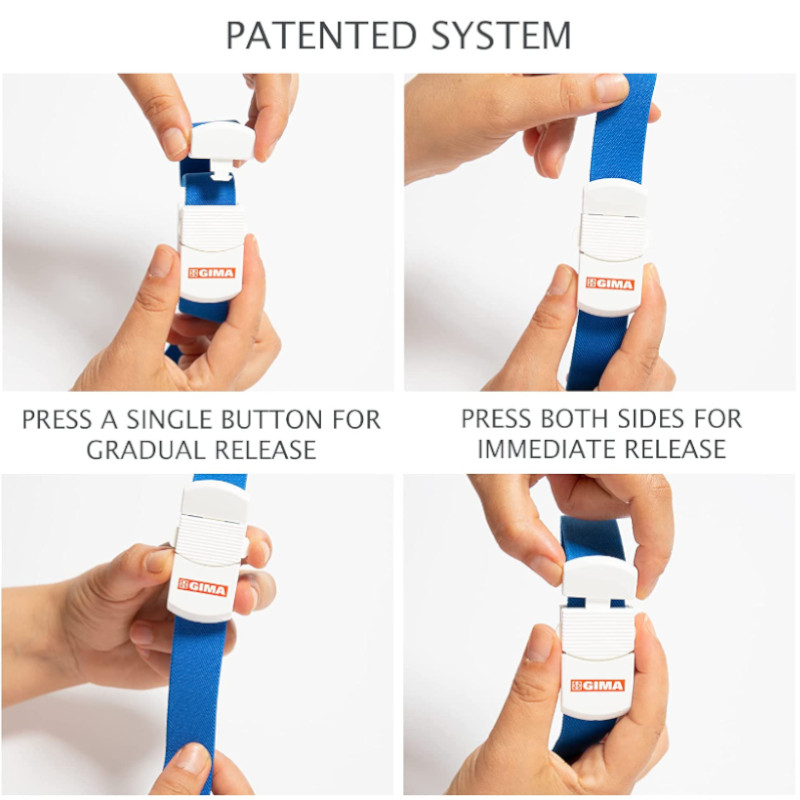 PATENTED SYSTEM

GIMA

GIMA

PRESS A SINGLE BUTTON FOR GRADUAL RELEASE

PRESS BOTH SIDES FOR IMMEDIATE RELEASE

GIMA

GIMA